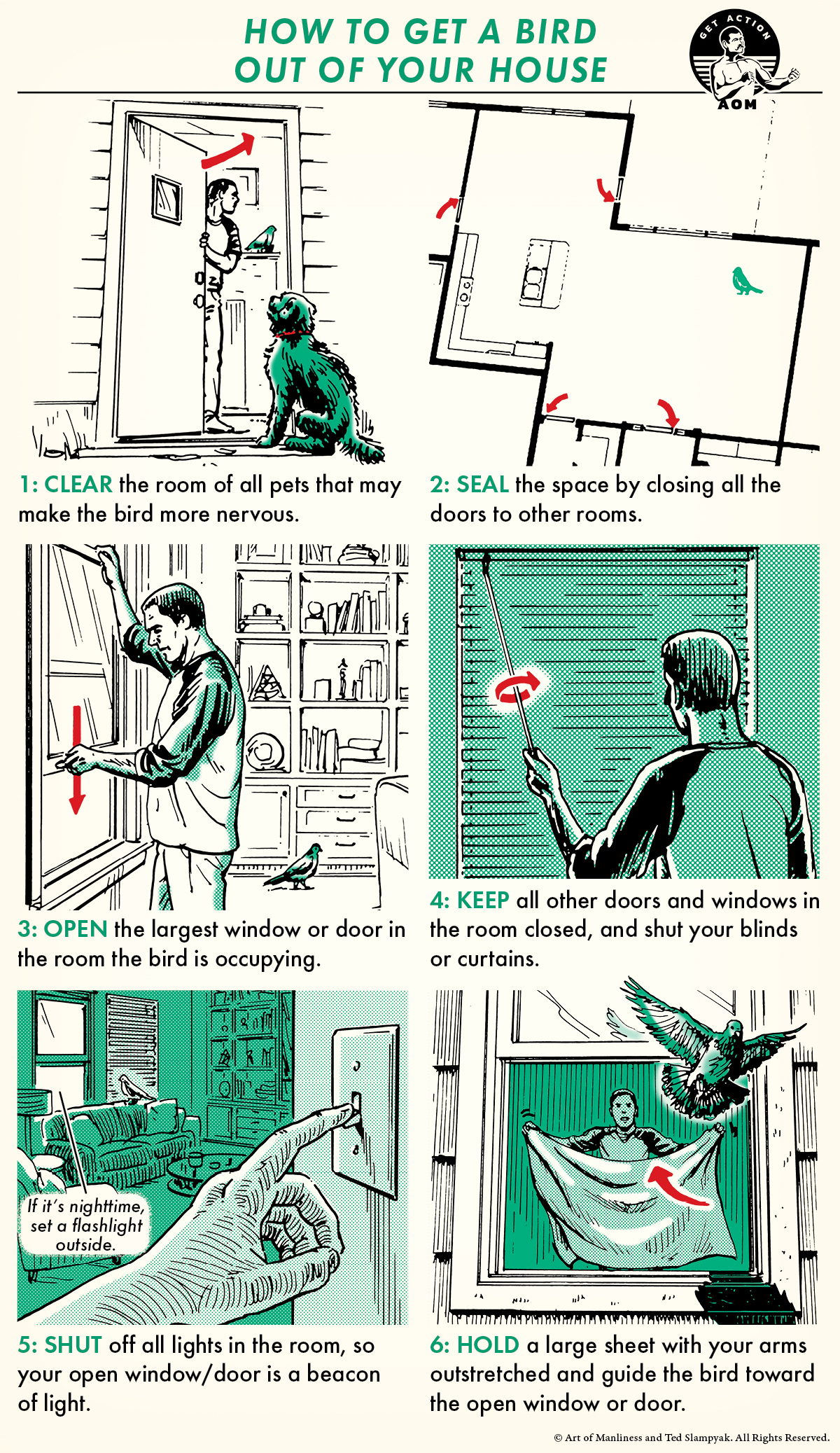 HOW TO GET A BIRD OUT OF YOUR HOUSE

GET ACTION
AOM

1: CLEAR the room of all pets that may make the bird more nervous.

2: SEAL the space by closing all the doors to other rooms.

3: OPEN the largest window or door in the room the bird is occupying.

4: KEEP all other doors and windows in the room closed, and shut your blinds or curtains.

If it's nighttime, set a flashlight outside.

5: SHUT off all lights in the room, so your open window/door is a beacon of light.

6: HOLD a large sheet with your arms outstretched and guide the bird toward the open window or door.

© Art of Manliness and Ted Slampyak. All Rights Reserved.