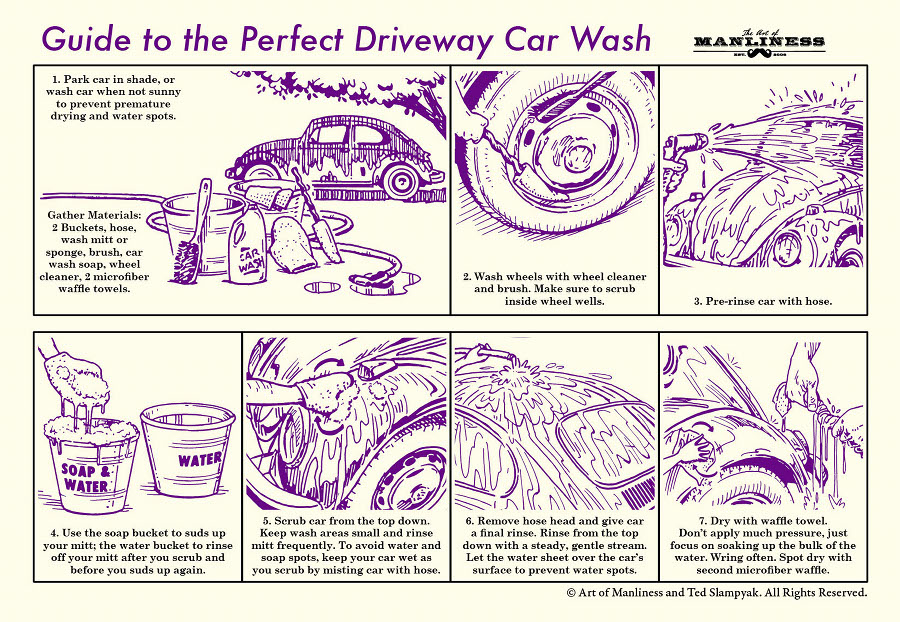 Guide to the Perfect Driveway Car Wash

The Art of MANLINESS EST. 2008

1. Park car in shade, or wash car when not sunny to prevent premature drying and water spots.

Gather Materials: 2 Buckets, hose, wash mitt or sponge, brush, car wash soap, wheel cleaner, 2 microfiber waffle towels.

CAR WASH

2. Wash wheels with wheel cleaner and brush. Make sure to scrub inside wheel wells.

3. Pre-rinse car with hose.

SOAP & WATER

WATER

4. Use the soap bucket to suds up your mitt; the water bucket to rinse off your mitt after you scrub and before you suds up again.

5. Scrub car from the top down. Keep wash areas small and rinse mitt frequently. To avoid water and soap spots, keep your car wet as you scrub by misting car with hose.

6. Remove hose head and give car a final rinse. Rinse from the top down with a steady, gentle stream. Let the water sheet over the car's surface to prevent water spots.

7. Dry with waffle towel. Don't apply much pressure, just focus on soaking up the bulk of the water. Wring often. Spot dry with second microfiber waffle.

© Art of Manliness and Ted Slampyak. All Rights Reserved.