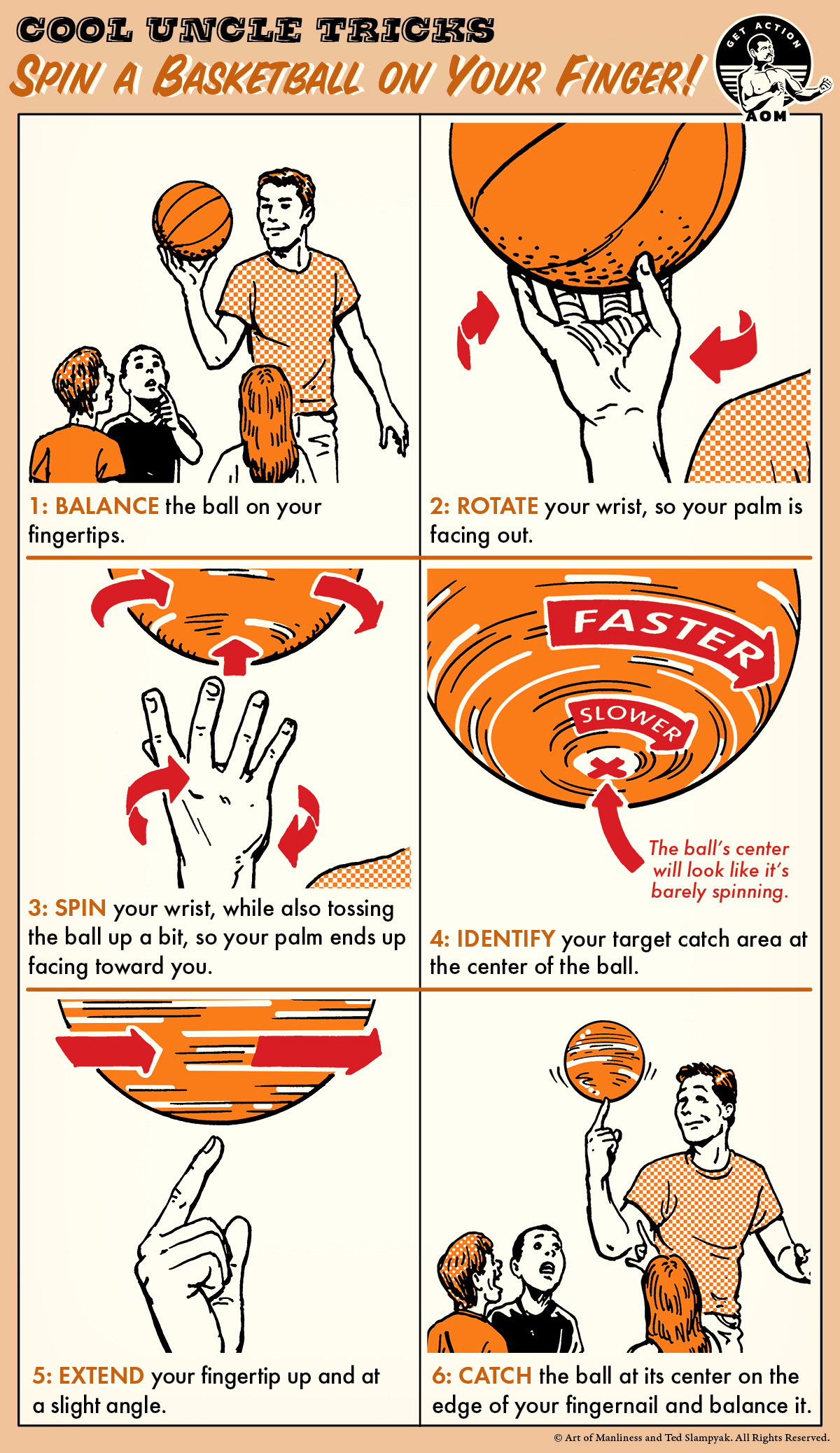 COOL UNCLE TRICKS
SPIN A BASKETBALL ON YOUR FINGER!

GET ACTION
AOM

1: BALANCE the ball on your fingertips.

2: ROTATE your wrist, so your palm is facing out.

3: SPIN your wrist, while also tossing the ball up a bit, so your palm ends up facing toward you.

FASTER
SLOWER
The ball's center will look like it's barely spinning.

4: IDENTIFY your target catch area at the center of the ball.

5: EXTEND your fingertip up and at a slight angle.

6: CATCH the ball at its center on the edge of your fingernail and balance it.

© Art of Manliness and Ted Slampyak. All Rights Reserved.