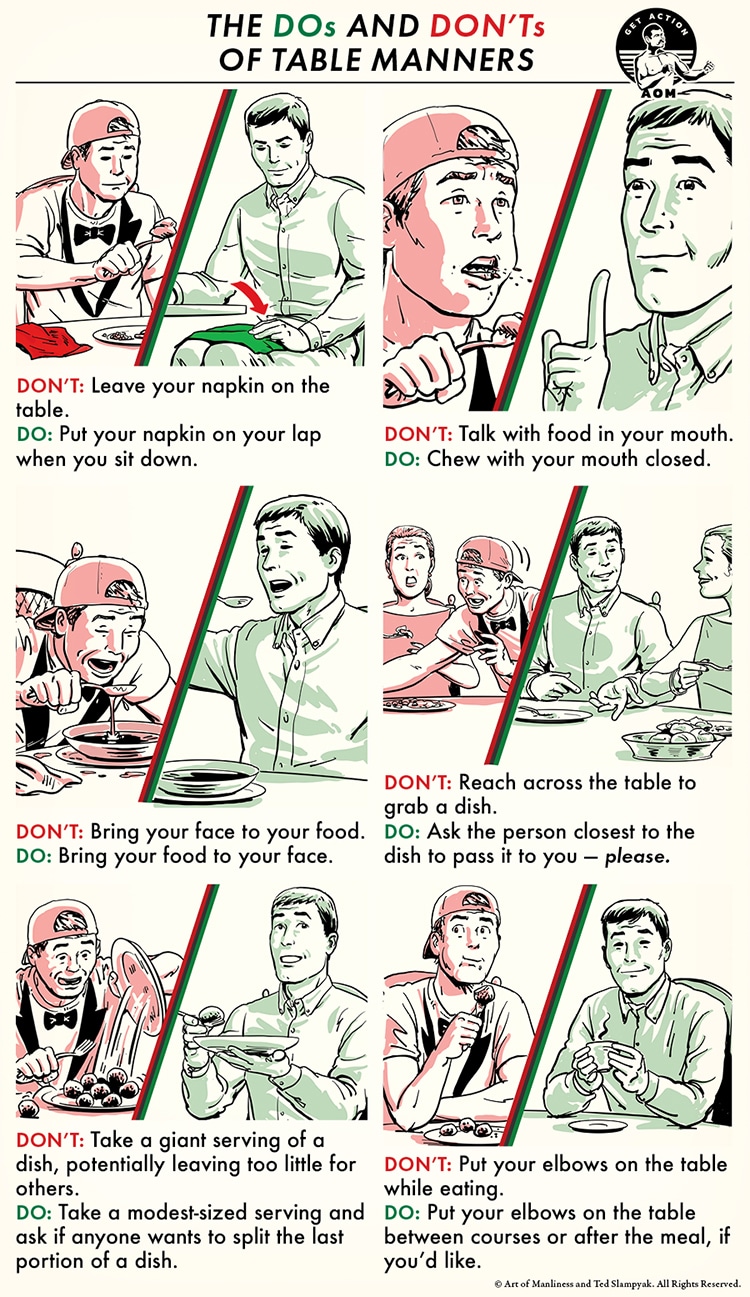 THE DOs AND DON'Ts OF TABLE MANNERS

GET ACTION
AOM

DON'T: Leave your napkin on the table.
DO: Put your napkin on your lap when you sit down.

DON'T: Talk with food in your mouth.
DO: Chew with your mouth closed.

DON'T: Bring your face to your food.
DO: Bring your food to your face.

DON'T: Reach across the table to grab a dish.
DO: Ask the person closest to the dish to pass it to you — please.

DON'T: Take a giant serving of a dish, potentially leaving too little for others.
DO: Take a modest-sized serving and ask if anyone wants to split the last portion of a dish.

DON'T: Put your elbows on the table while eating.
DO: Put your elbows on the table between courses or after the meal, if you'd like.

© Art of Manliness and Ted Slampyak. All Rights Reserved.