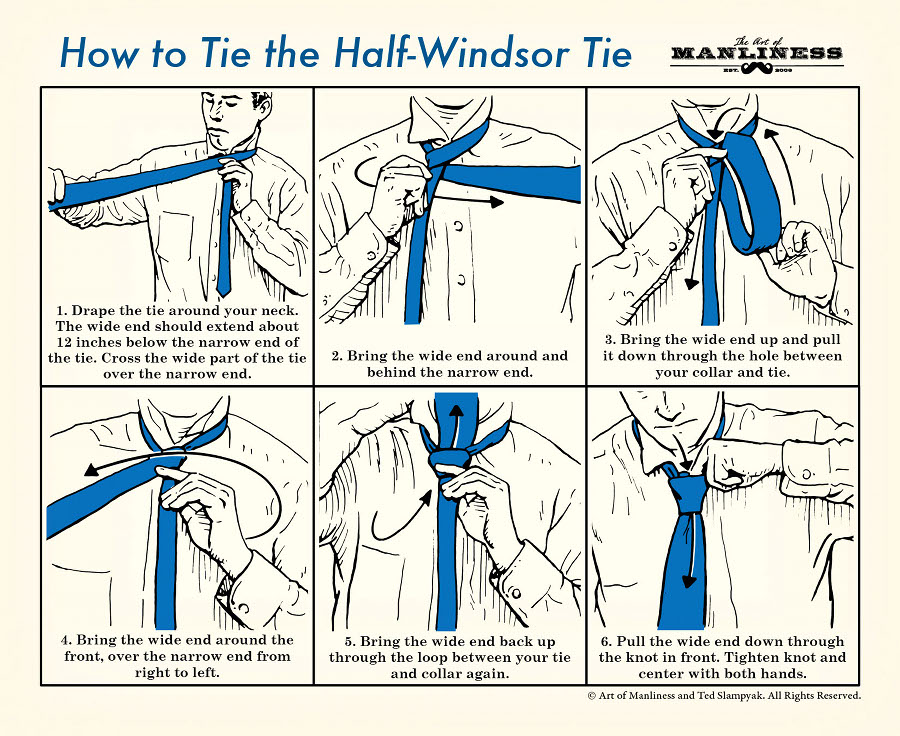 How to Tie the Half-Windsor Tie

The Art of MANLINESS EST. 2008

1. Drape the tie around your neck. The wide end should extend about 12 inches below the narrow end of the tie. Cross the wide part of the tie over the narrow end.

2. Bring the wide end around and behind the narrow end.

3. Bring the wide end up and pull it down through the hole between your collar and tie.

4. Bring the wide end around the front, over the narrow end from right to left.

5. Bring the wide end back up through the loop between your tie and collar again.

6. Pull the wide end down through the knot in front. Tighten knot and center with both hands.

© Art of Manliness and Ted Slampyak. All Rights Reserved.