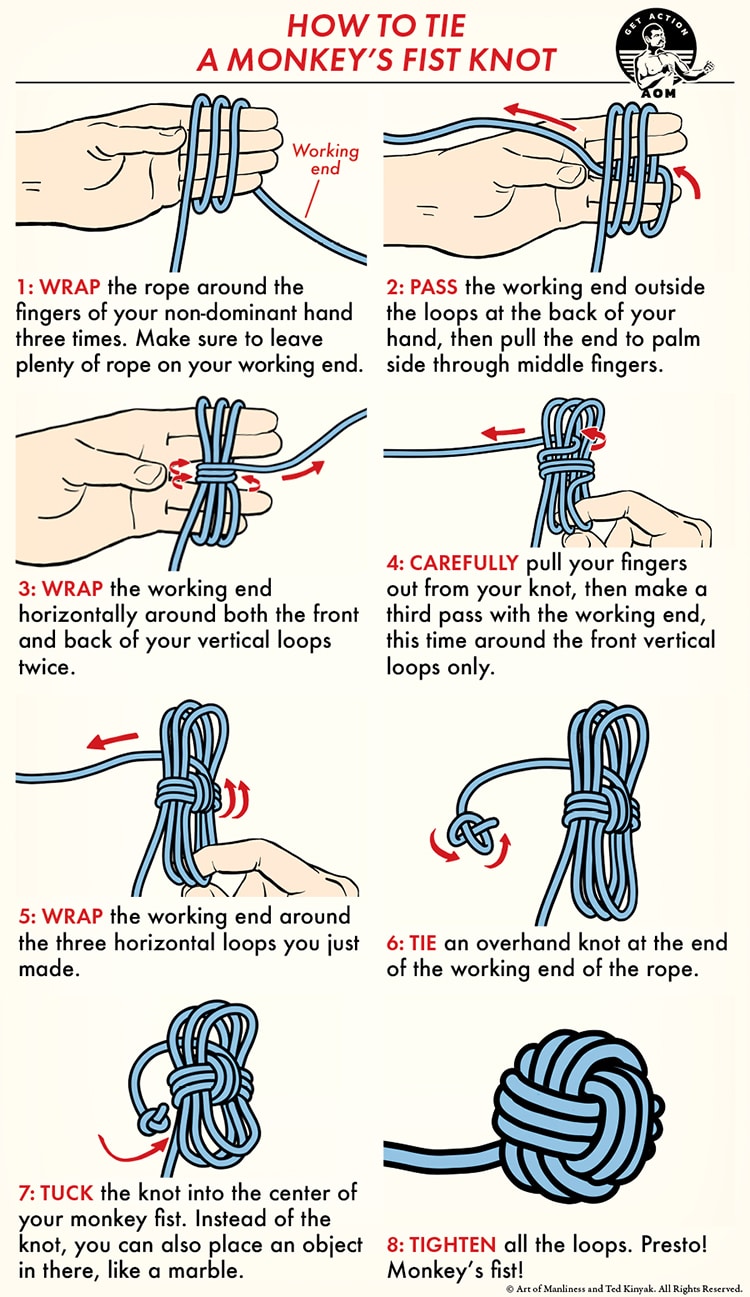 HOW TO TIE
A MONKEY'S FIST KNOT

GET ACTION
AOM

Working end

1: WRAP the rope around the fingers of your non-dominant hand three times. Make sure to leave plenty of rope on your working end.

2: PASS the working end outside the loops at the back of your hand, then pull the end to palm side through middle fingers.

3: WRAP the working end horizontally around both the front and back of your vertical loops twice.

4: CAREFULLY pull your fingers out from your knot, then make a third pass with the working end, this time around the front vertical loops only.

5: WRAP the working end around the three horizontal loops you just made.

6: TIE an overhand knot at the end of the working end of the rope.

7: TUCK the knot into the center of your monkey fist. Instead of the knot, you can also place an object in there, like a marble.

8: TIGHTEN all the loops. Presto! Monkey's fist!

© Art of Manliness and Ted Kinyak. All Rights Reserved.