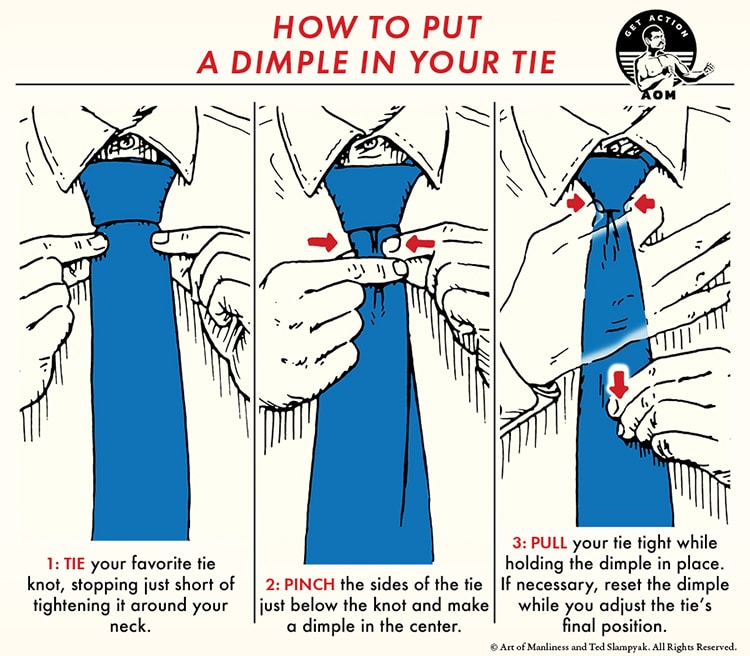 HOW TO PUT
A DIMPLE IN YOUR TIE

GET ACTION
AOM

1: TIE your favorite tie knot, stopping just short of tightening it around your neck.

2: PINCH the sides of the tie just below the knot and make a dimple in the center.

3: PULL your tie tight while holding the dimple in place. If necessary, reset the dimple while you adjust the tie's final position.

© Art of Manliness and Ted Slampyak. All Rights Reserved.