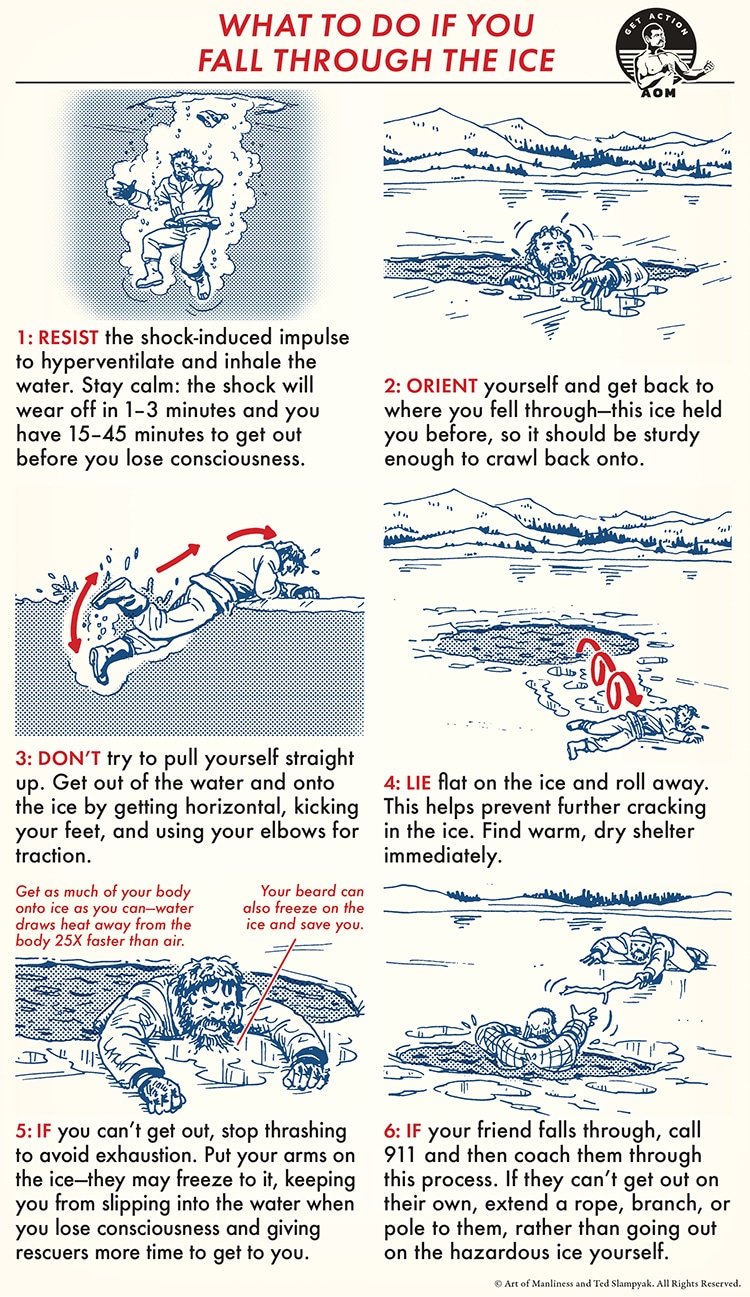 WHAT TO DO IF YOU FALL THROUGH THE ICE

GET ACTION
AOM

1: RESIST the shock-induced impulse to hyperventilate and inhale the water. Stay calm: the shock will wear off in 1–3 minutes and you have 15–45 minutes to get out before you lose consciousness.

2: ORIENT yourself and get back to where you fell through—this ice held you before, so it should be sturdy enough to crawl back onto.

3: DON'T try to pull yourself straight up. Get out of the water and onto the ice by getting horizontal, kicking your feet, and using your elbows for traction.

4: LIE flat on the ice and roll away. This helps prevent further cracking in the ice. Find warm, dry shelter immediately.

Get as much of your body onto ice as you can—water draws heat away from the body 25X faster than air.

Your beard can also freeze on the ice and save you.

5: IF you can't get out, stop thrashing to avoid exhaustion. Put your arms on the ice—they may freeze to it, keeping you from slipping into the water when you lose consciousness and giving rescuers more time to get to you.

6: IF your friend falls through, call 911 and then coach them through this process. If they can't get out on their own, extend a rope, branch, or pole to them, rather than going out on the hazardous ice yourself.

© Art of Manliness and Ted Slampyak. All Rights Reserved.