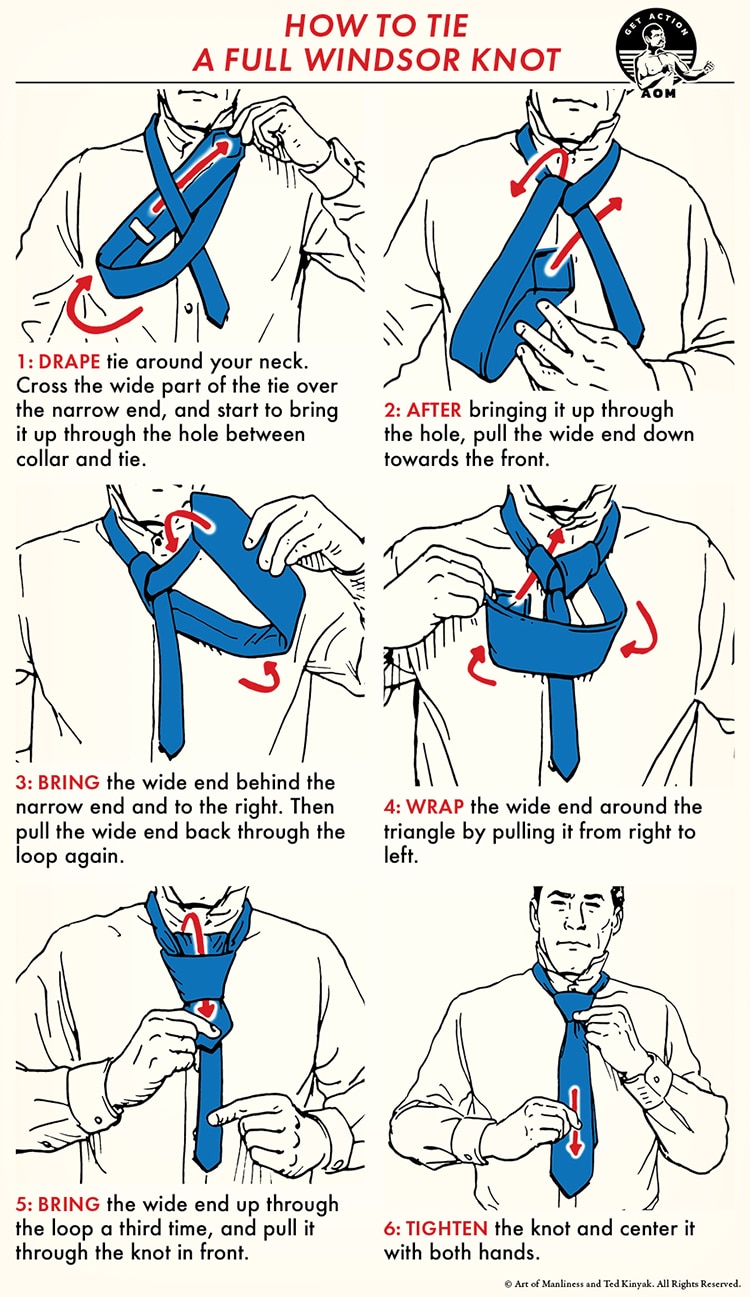 HOW TO TIE
A FULL WINDSOR KNOT

GET ACTION
AOM

1: DRAPE tie around your neck. Cross the wide part of the tie over the narrow end, and start to bring it up through the hole between collar and tie.

2: AFTER bringing it up through the hole, pull the wide end down towards the front.

3: BRING the wide end behind the narrow end and to the right. Then pull the wide end back through the loop again.

4: WRAP the wide end around the triangle by pulling it from right to left.

5: BRING the wide end up through the loop a third time, and pull it through the knot in front.

6: TIGHTEN the knot and center it with both hands.

© Art of Manliness and Ted Kinyak. All Rights Reserved.