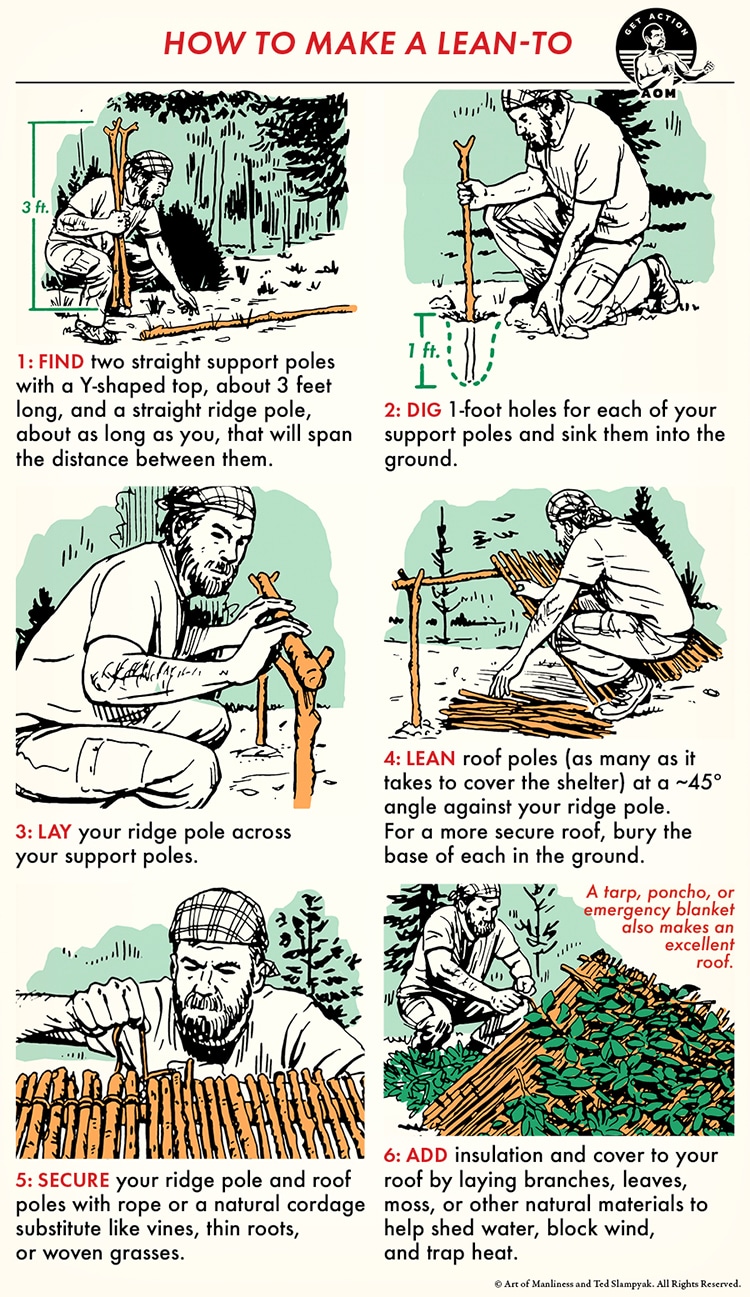 HOW TO MAKE A LEAN-TO

GET ACTION
AOM

3 ft.

1: FIND two straight support poles with a Y-shaped top, about 3 feet long, and a straight ridge pole, about as long as you, that will span the distance between them.

1 ft.

2: DIG 1-foot holes for each of your support poles and sink them into the ground.

3: LAY your ridge pole across your support poles.

4: LEAN roof poles (as many as it takes to cover the shelter) at a ~45° angle against your ridge pole. For a more secure roof, bury the base of each in the ground.

5: SECURE your ridge pole and roof poles with rope or a natural cordage substitute like vines, thin roots, or woven grasses.

A tarp, poncho, or emergency blanket also makes an excellent roof.

6: ADD insulation and cover to your roof by laying branches, leaves, moss, or other natural materials to help shed water, block wind, and trap heat.

© Art of Manliness and Ted Slampyak. All Rights Reserved.