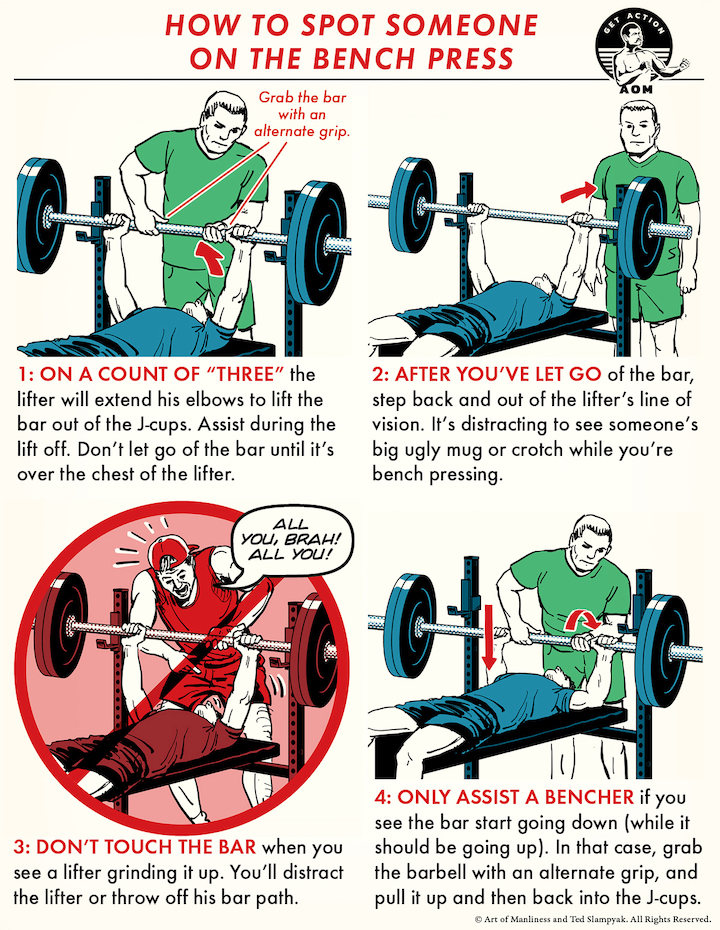 HOW TO SPOT SOMEONE ON THE BENCH PRESS

GET ACTION
AOM

Grab the bar with an alternate grip.

1: ON A COUNT OF "THREE" the lifter will extend his elbows to lift the bar out of the J-cups. Assist during the lift off. Don't let go of the bar until it's over the chest of the lifter.

2: AFTER YOU'VE LET GO of the bar, step back and out of the lifter's line of vision. It's distracting to see someone's big ugly mug or crotch while you're bench pressing.

ALL YOU, BRAH! ALL YOU!

3: DON'T TOUCH THE BAR when you see a lifter grinding it up. You'll distract the lifter or throw off his bar path.

4: ONLY ASSIST A BENCHER if you see the bar start going down (while it should be going up). In that case, grab the barbell with an alternate grip, and pull it up and then back into the J-cups.

© Art of Manliness and Ted Slampyak. All Rights Reserved.