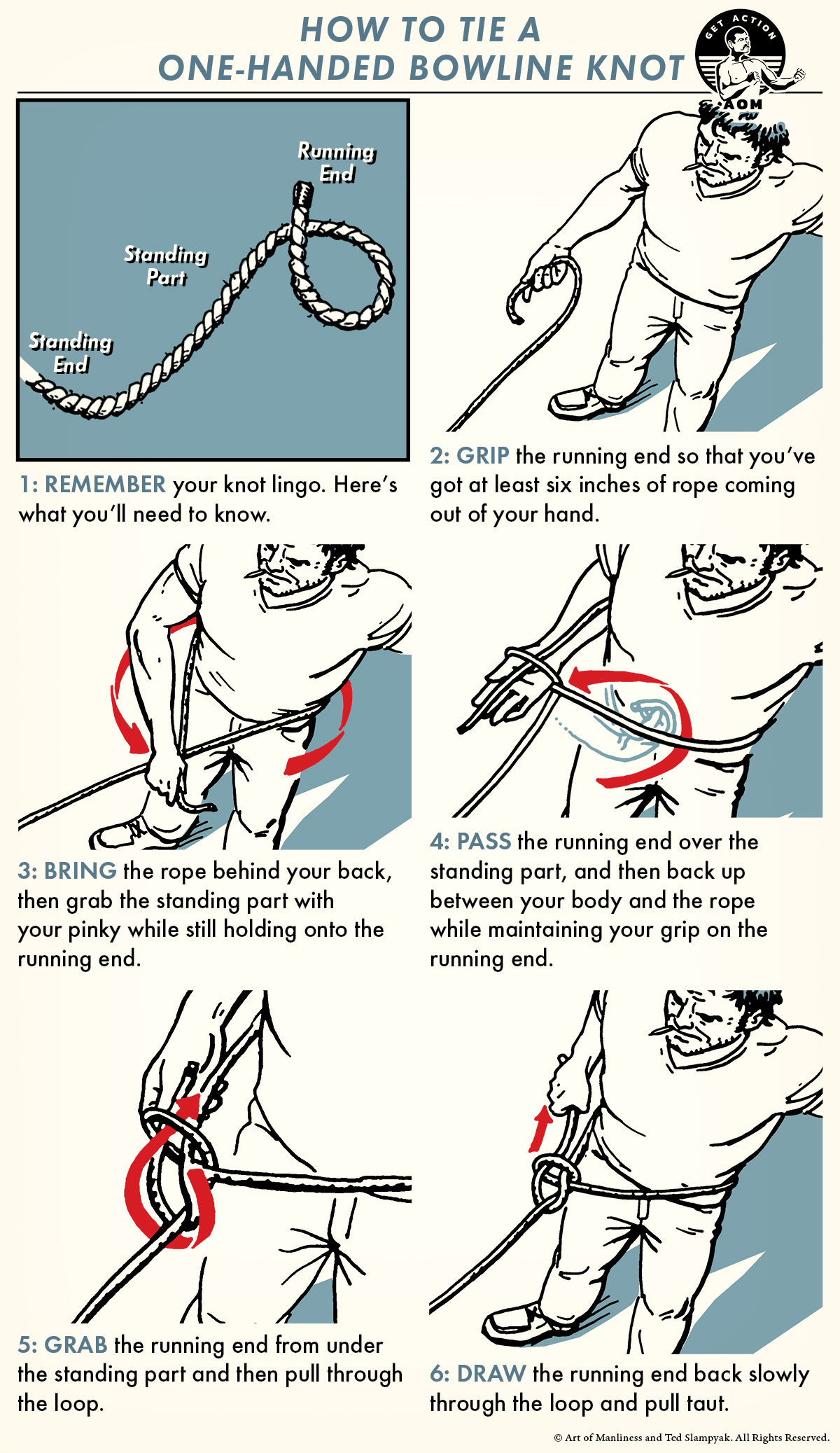 HOW TO TIE A ONE-HANDED BOWLINE KNOT

GET ACTION
AOM

Running End
Standing Part
Standing End

1: REMEMBER your knot lingo. Here's what you'll need to know.

2: GRIP the running end so that you've got at least six inches of rope coming out of your hand.

3: BRING the rope behind your back, then grab the standing part with your pinky while still holding onto the running end.

4: PASS the running end over the standing part, and then back up between your body and the rope while maintaining your grip on the running end.

5: GRAB the running end from under the standing part and then pull through the loop.

6: DRAW the running end back slowly through the loop and pull taut.

© Art of Manliness and Ted Slampyak. All Rights Reserved.