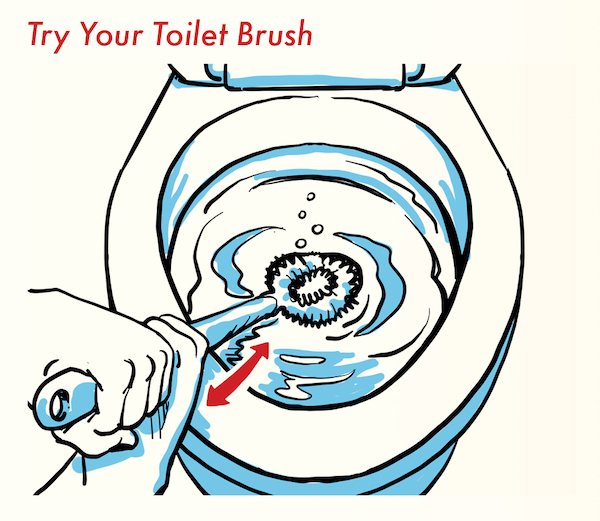 Try Your Toilet Brush