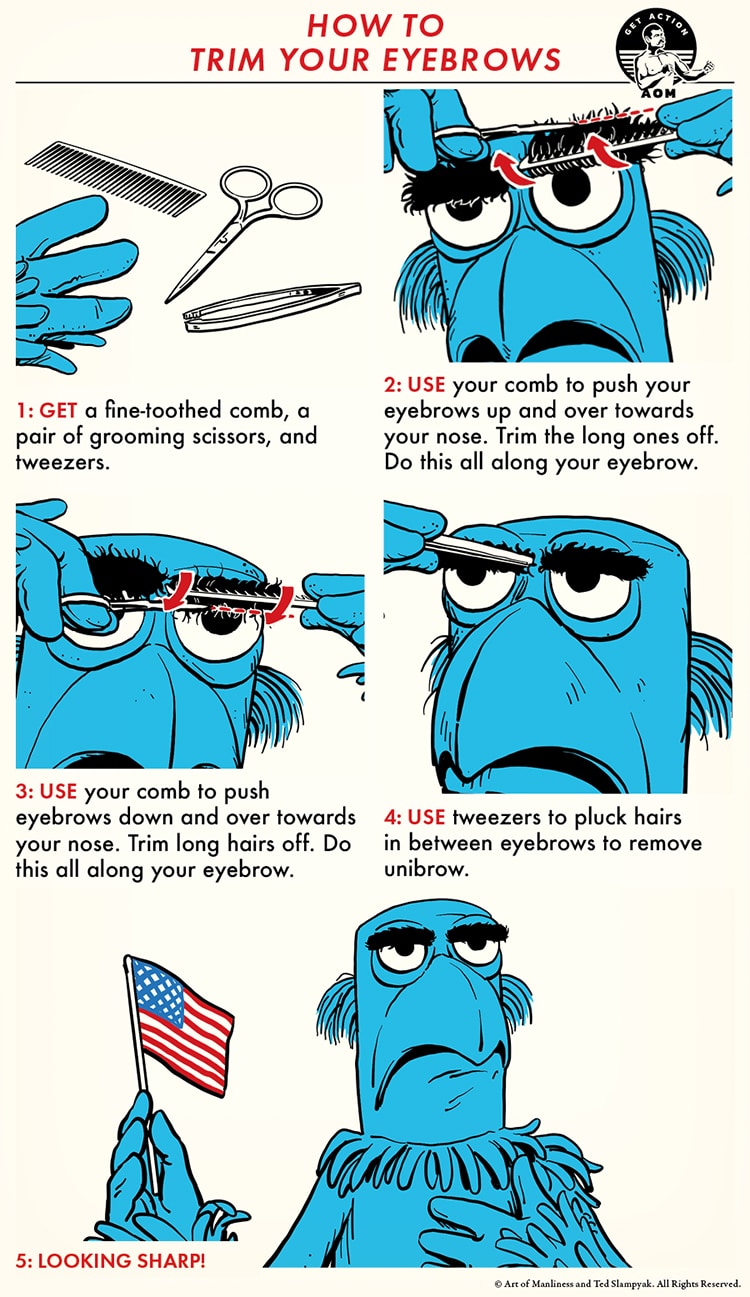 HOW TO
TRIM YOUR EYEBROWS

GET ACTION
AOM

1: GET a fine-toothed comb, a pair of grooming scissors, and tweezers.

2: USE your comb to push your eyebrows up and over towards your nose. Trim the long ones off. Do this all along your eyebrow.

3: USE your comb to push eyebrows down and over towards your nose. Trim long hairs off. Do this all along your eyebrow.

4: USE tweezers to pluck hairs in between eyebrows to remove unibrow.

5: LOOKING SHARP!

© Art of Manliness and Ted Slampyak. All Rights Reserved.