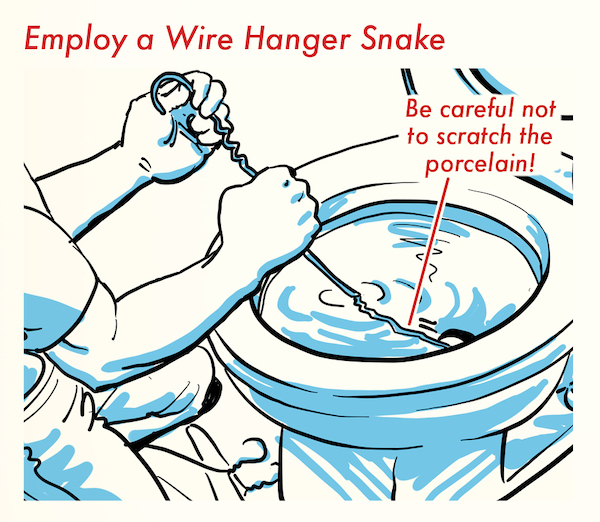 Employ a Wire Hanger Snake

Be careful not to scratch the porcelain!