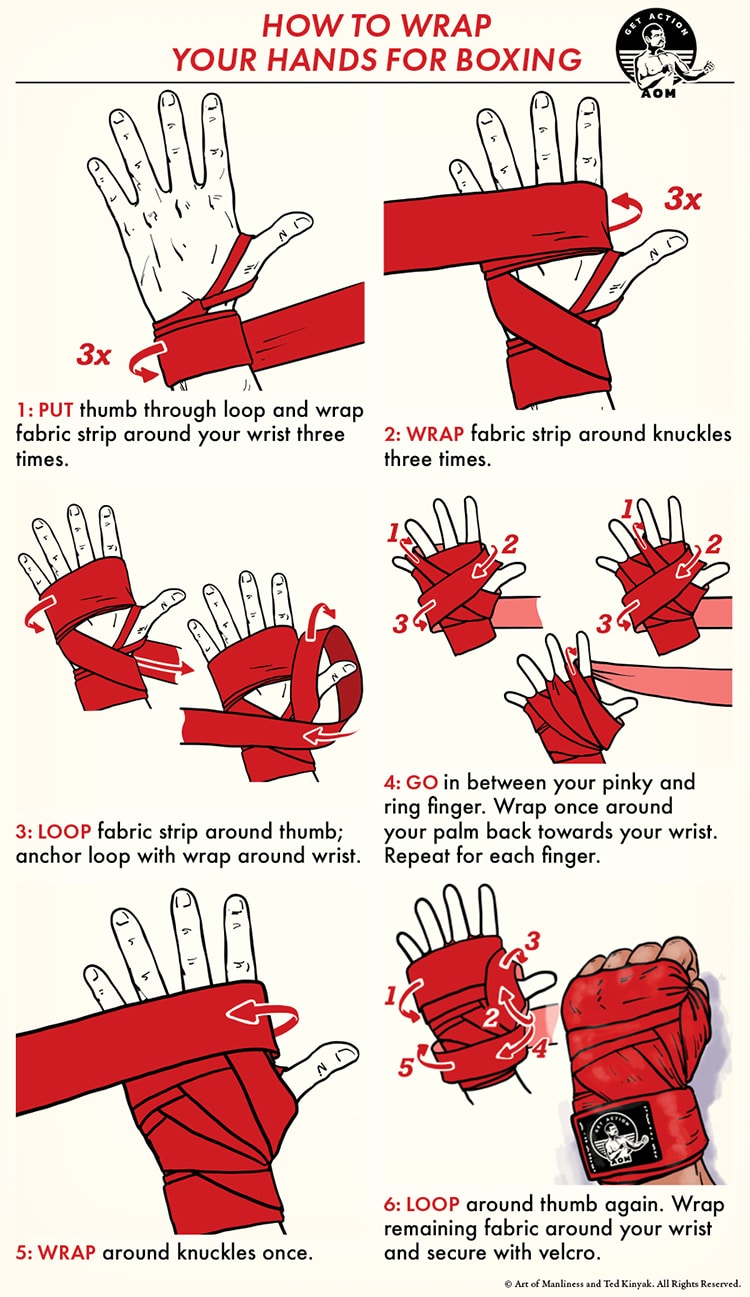 HOW TO WRAP YOUR HANDS FOR BOXING

GET ACTION AOM

3x

1: PUT thumb through loop and wrap fabric strip around your wrist three times.

3x

2: WRAP fabric strip around knuckles three times.

3: LOOP fabric strip around thumb; anchor loop with wrap around wrist.

1 2 3 1 2 3

4: GO in between your pinky and ring finger. Wrap once around your palm back towards your wrist. Repeat for each finger.

5: WRAP around knuckles once.

1 2 3 4 5

GET ACTION AOM

6: LOOP around thumb again. Wrap remaining fabric around your wrist and secure with velcro.

© Art of Manliness and Ted Kinyak. All Rights Reserved.